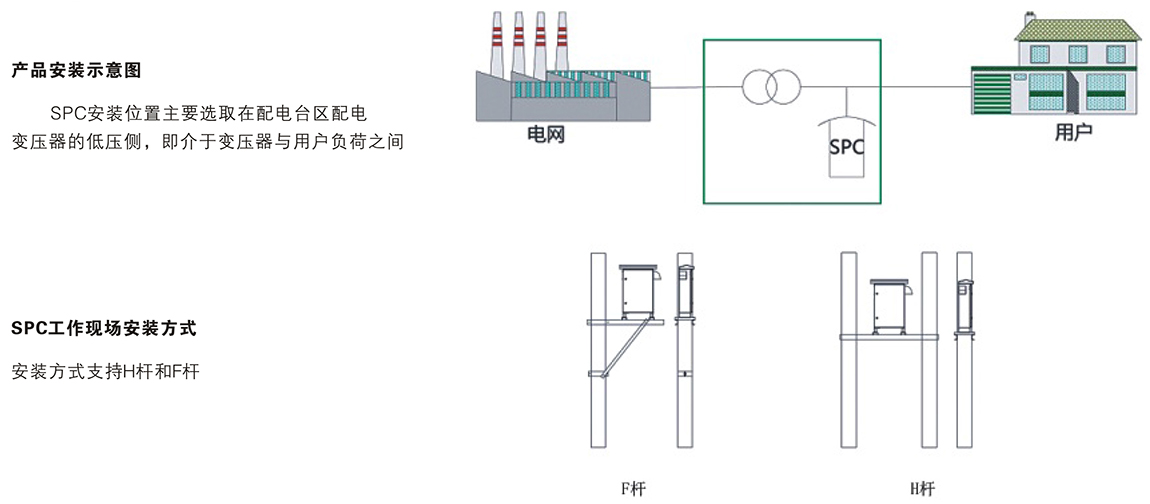 产品安装示意图

SPC安装位置主要选取在配电台区配电变压器的低压侧，即介于变压器与用户负荷之间

电网

SPC

用户

SPC工作现场安装方式

安装方式支持H杆和F杆

F杆

H杆